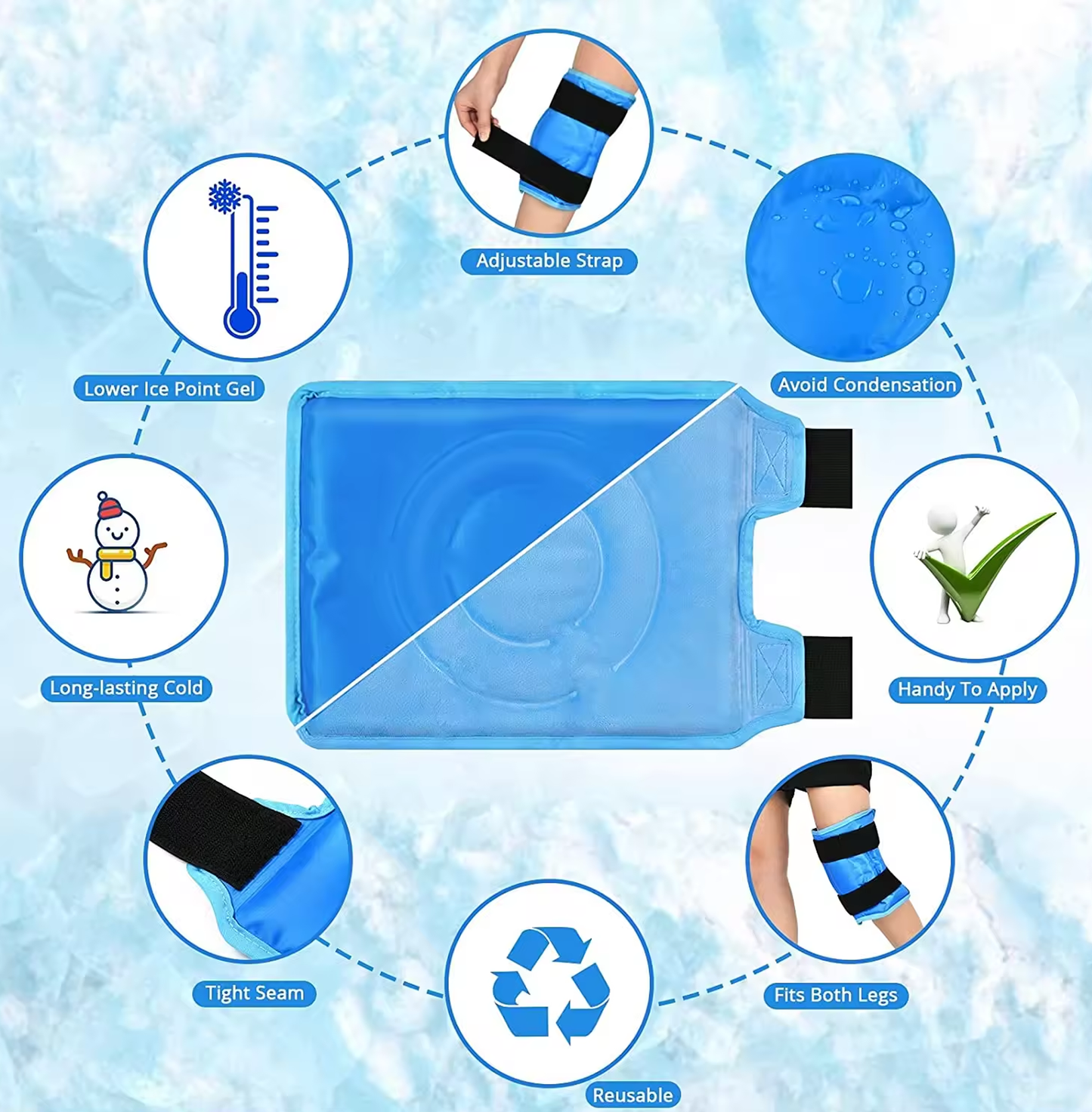 Adjustable Strap

Lower Ice Point Gel

Avoid Condensation

Long-lasting Cold

Handy To Apply

Tight Seam

Fits Both Legs

Reusable